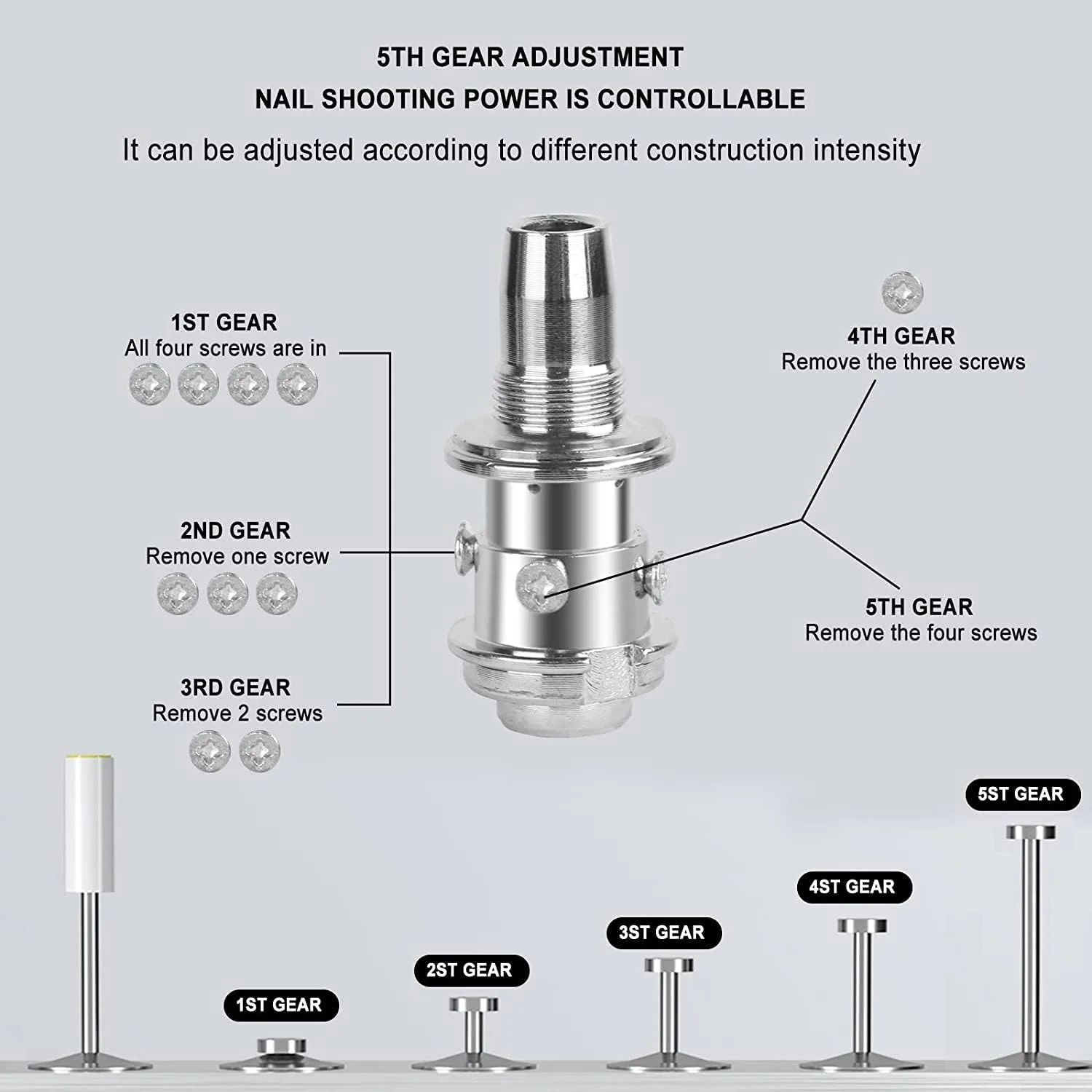 5TH GEAR ADJUSTMENT
NAIL SHOOTING POWER IS CONTROLLABLE
It can be adjusted according to different construction intensity

1ST GEAR
All four screws are in

2ND GEAR
Remove one screw

3RD GEAR
Remove 2 screws

4TH GEAR
Remove the three screws

5TH GEAR
Remove the four screws

1ST GEAR

2ST GEAR

3ST GEAR

4ST GEAR

5ST GEAR