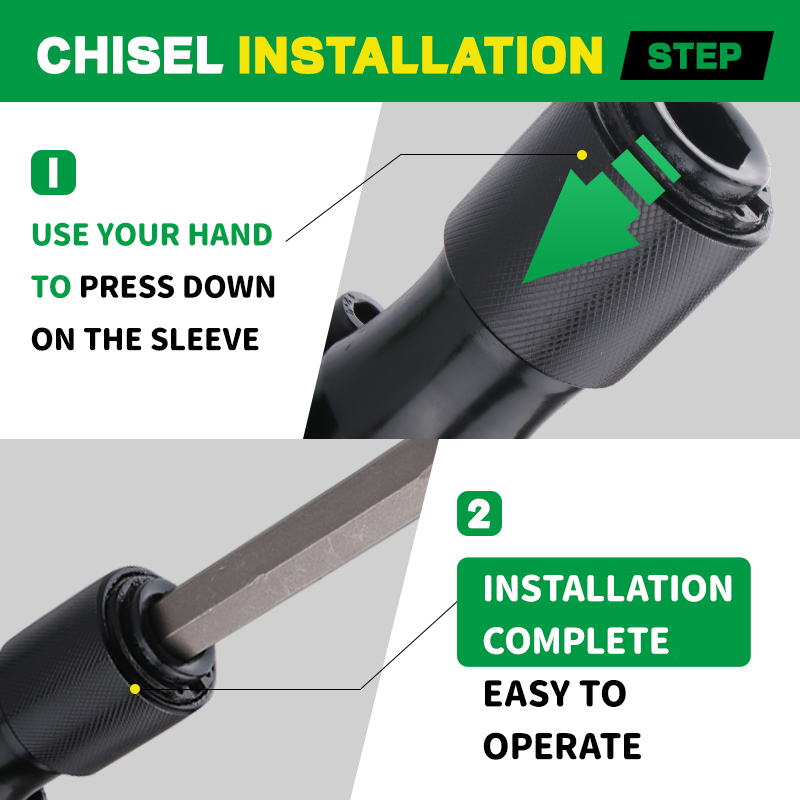 CHISEL INSTALLATION STEP

1

USE YOUR HAND TO PRESS DOWN ON THE SLEEVE

2

INSTALLATION COMPLETE

EASY TO OPERATE